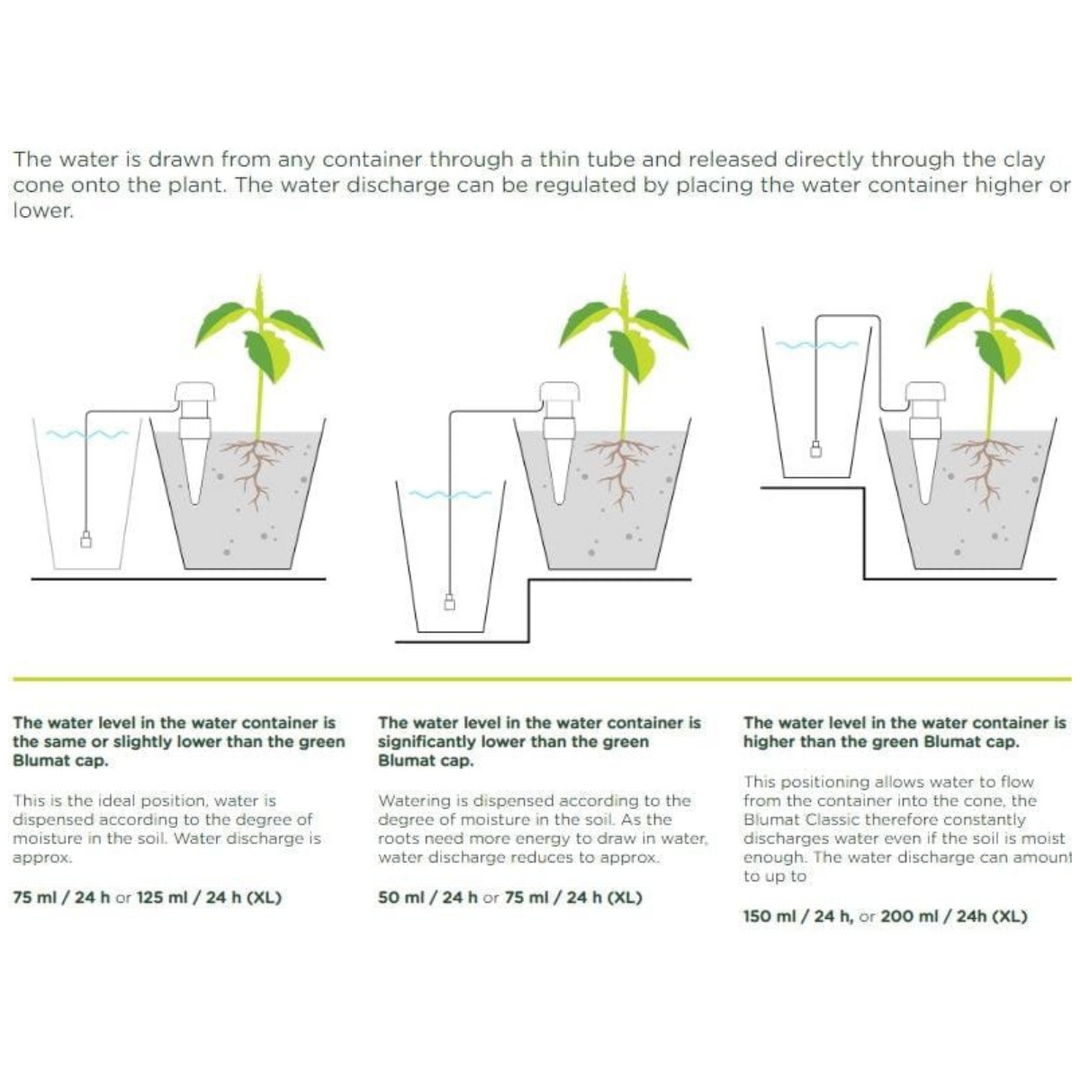 The water is drawn from any container through a thin tube and released directly through the clay cone onto the plant. The water discharge can be regulated by placing the water container higher or lower.

The water level in the water container is the same or slightly lower than the green Blumat cap.

This is the ideal position, water is dispensed according to the degree of moisture in the soil. Water discharge is approx.

75 ml / 24 h or 125 ml / 24 h (XL)

The water level in the water container is significantly lower than the green Blumat cap.

Watering is dispensed according to the degree of moisture in the soil. As the roots need more energy to draw in water, water discharge reduces to approx.

50 ml / 24 h or 75 ml / 24 h (XL)

The water level in the water container is higher than the green Blumat cap.

This positioning allows water to flow from the container into the cone, the Blumat Classic therefore constantly discharges water even if the soil is moist enough. The water discharge can amount to up to

150 ml / 24 h, or 200 ml / 24h (XL)