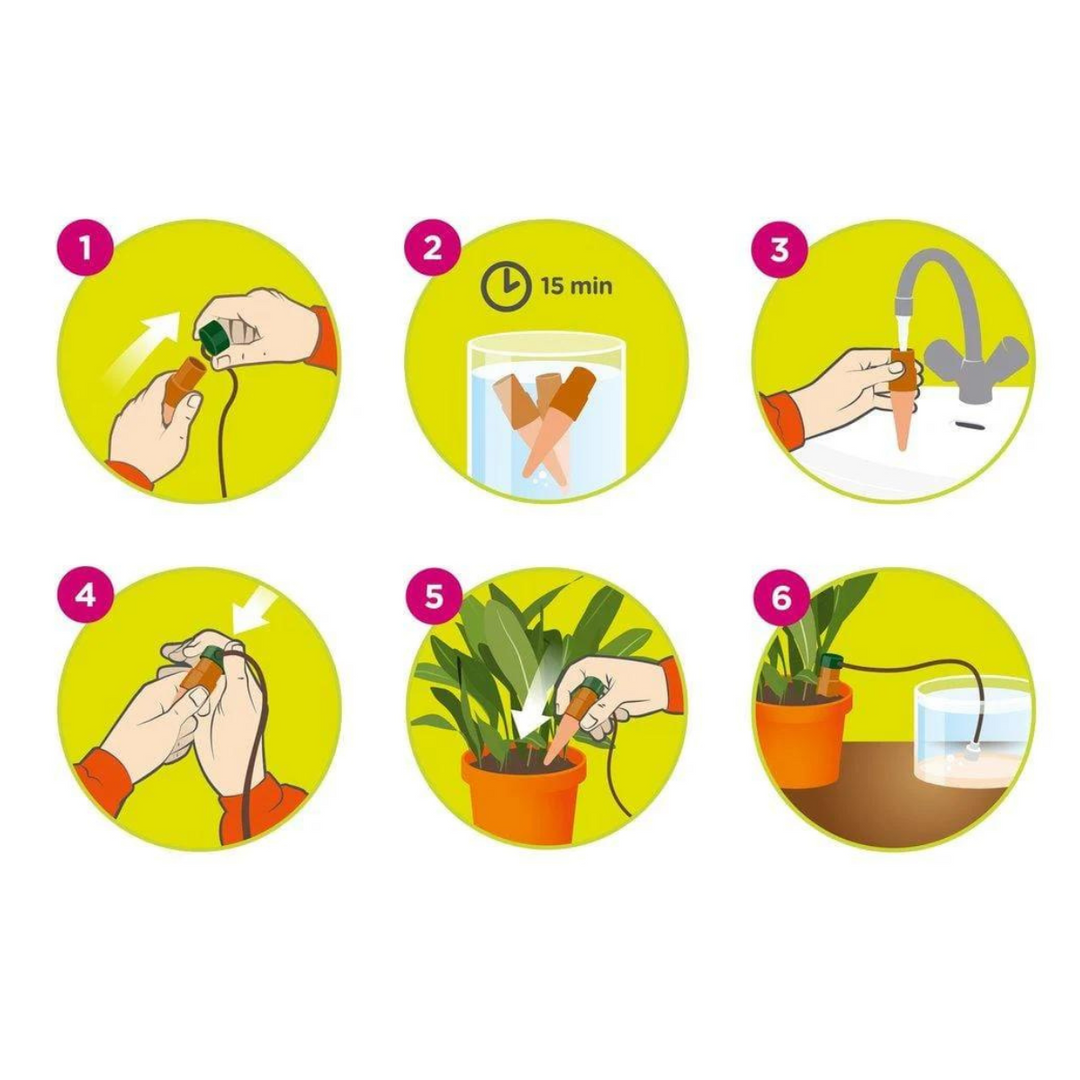 1

2

15 min

3

4

5

6